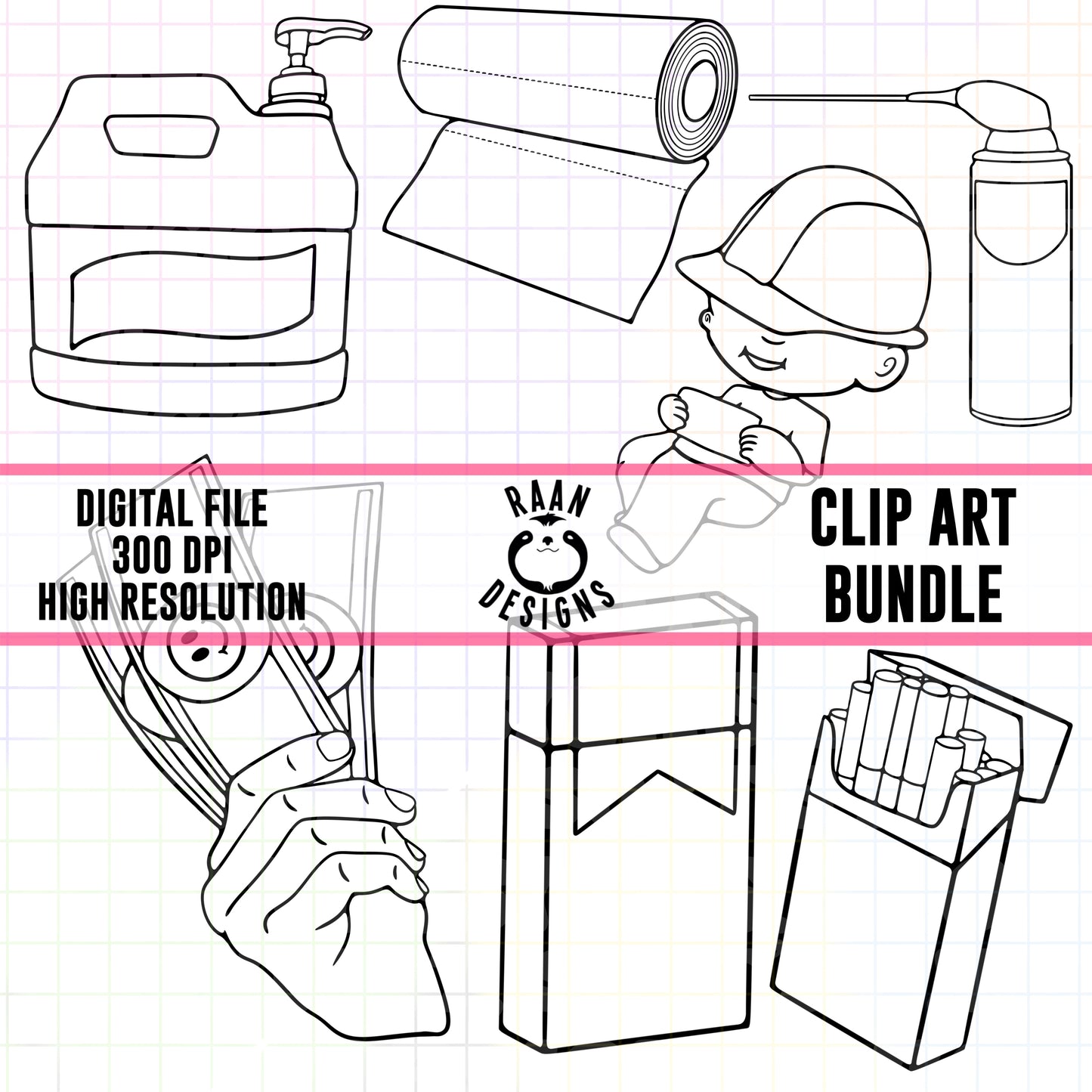 DIGITAL FILE
300 DPI
HIGH RESOLUTION

RAAN
DESIGNS

CLIP ART
BUNDLE